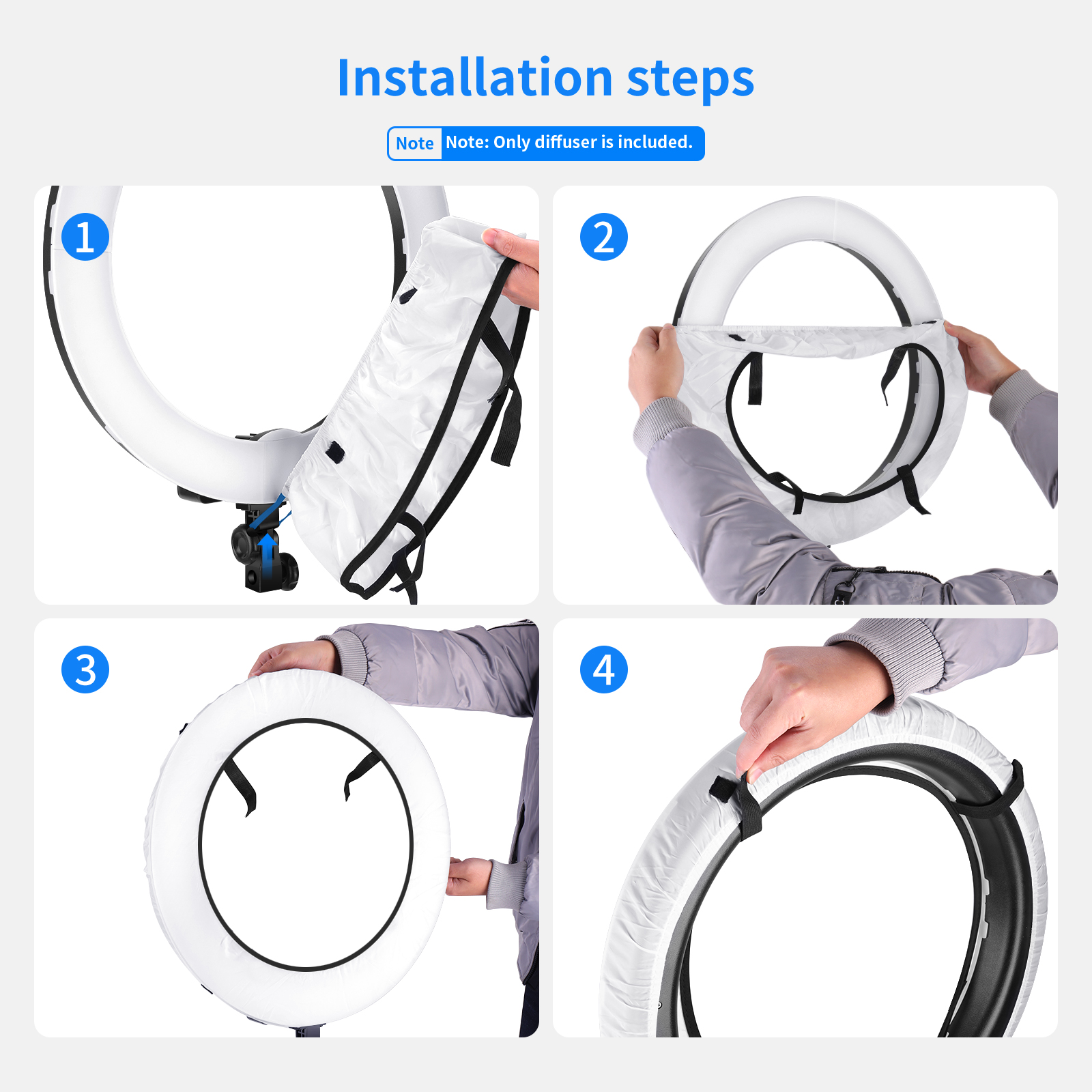 Installation steps

Note Note: Only diffuser is included.

1

2

3

4